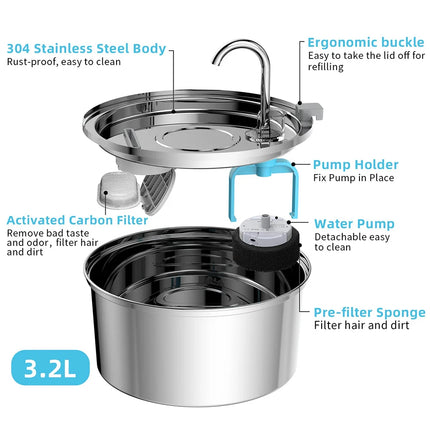 304 Stainless Steel Body
Rust-proof, easy to clean

Ergonomic buckle
Easy to take the lid off for refilling

Pump Holder
Fix Pump in Place

Activated Carbon Filter
Remove bad taste and odor, filter hair and dirt

Water Pump
Detachable easy to clean

Pre-filter Sponge
Filter hair and dirt

3.2L