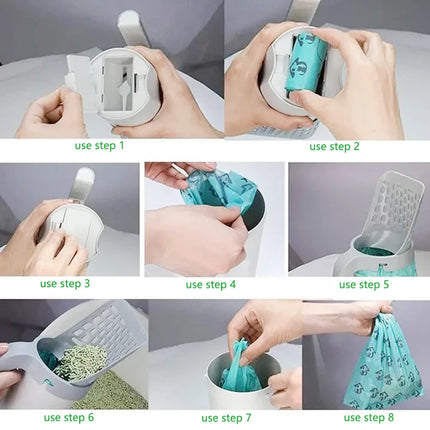 use step 1

use step 2

use step 3

use step 4

use step 5

use step 6

use step 7

use step 8